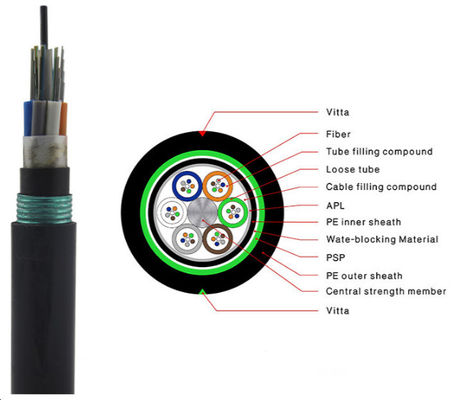 Vitta
Fiber
Tube filling compound
Loose tube
Cable filling compound
APL
PE inner sheath
Wate-blocking Material
PSP
PE outer sheath
Central strength member
Vitta